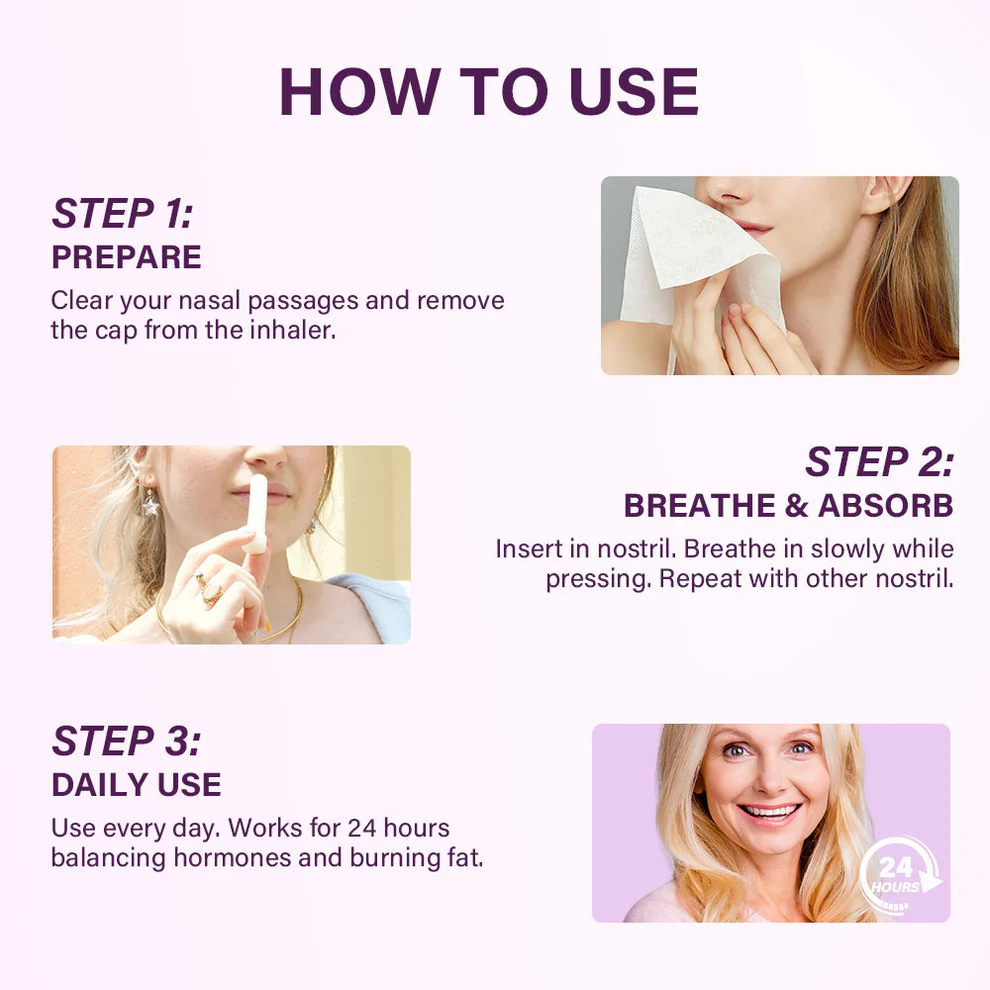 HOW TO USE

STEP 1:
PREPARE
Clear your nasal passages and remove the cap from the inhaler.

STEP 2:
BREATHE & ABSORB
Insert in nostril. Breathe in slowly while pressing. Repeat with other nostril.

STEP 3:
DAILY USE
Use every day. Works for 24 hours balancing hormones and burning fat.

24 HOURS