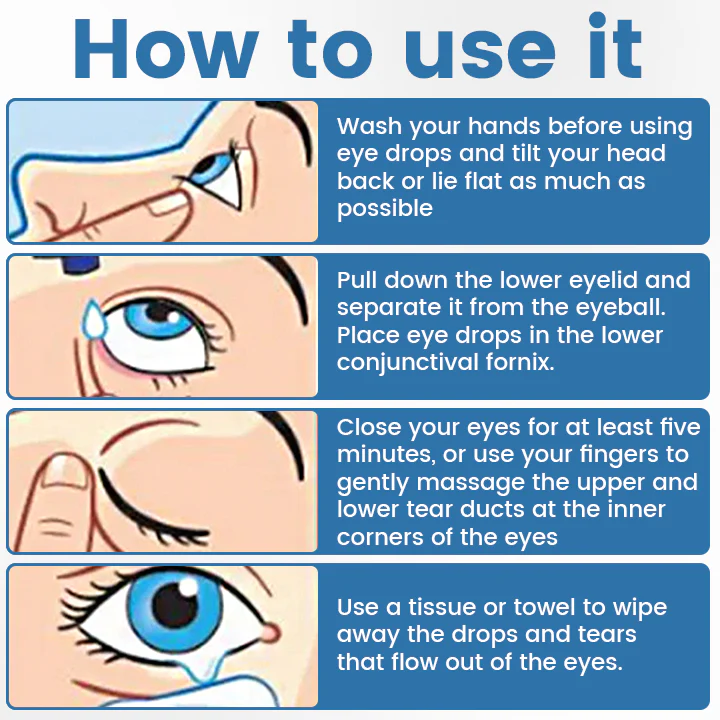 How to use it

Wash your hands before using eye drops and tilt your head back or lie flat as much as possible

Pull down the lower eyelid and separate it from the eyeball. Place eye drops in the lower conjunctival fornix.

Close your eyes for at least five minutes, or use your fingers to gently massage the upper and lower tear ducts at the inner corners of the eyes

Use a tissue or towel to wipe away the drops and tears that flow out of the eyes.