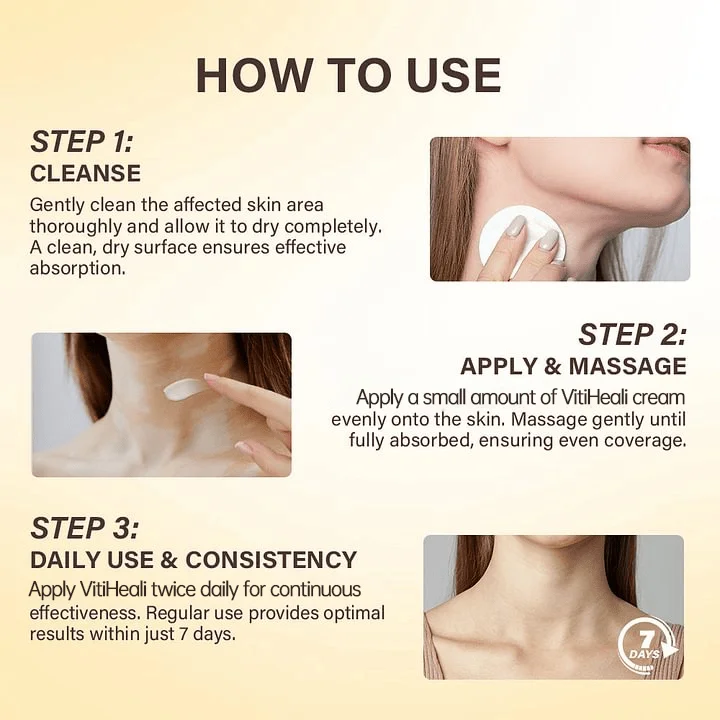 HOW TO USE

STEP 1:
CLEANSE
Gently clean the affected skin area thoroughly and allow it to dry completely. A clean, dry surface ensures effective absorption.

STEP 2:
APPLY & MASSAGE
Apply a small amount of VitiHeali cream evenly onto the skin. Massage gently until fully absorbed, ensuring even coverage.

STEP 3:
DAILY USE & CONSISTENCY
Apply VitiHeali twice daily for continuous effectiveness. Regular use provides optimal results within just 7 days.

7
DAYS