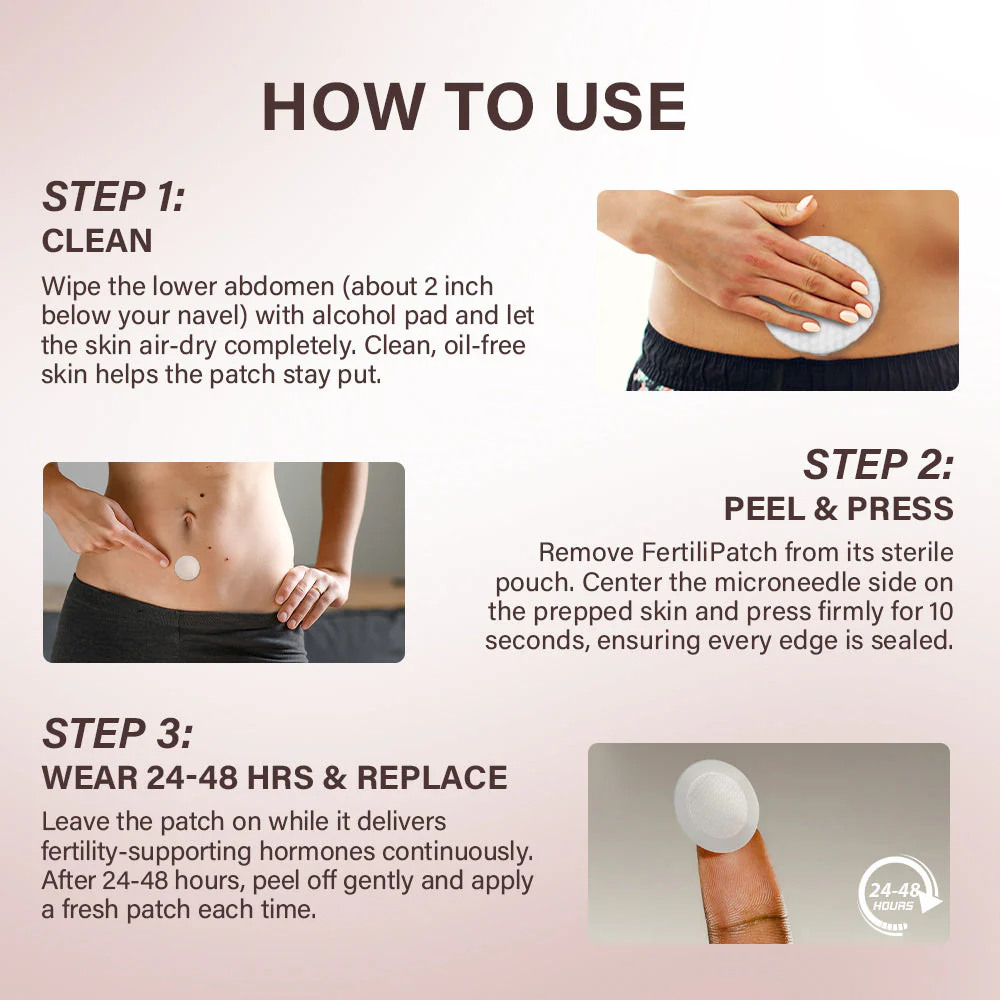 HOW TO USE

STEP 1:
CLEAN

Wipe the lower abdomen (about 2 inch below your navel) with alcohol pad and let the skin air-dry completely. Clean, oil-free skin helps the patch stay put.

STEP 2:
PEEL & PRESS

Remove FertiliPatch from its sterile pouch. Center the microneedle side on the prepped skin and press firmly for 10 seconds, ensuring every edge is sealed.

STEP 3:
WEAR 24-48 HRS & REPLACE

Leave the patch on while it delivers fertility-supporting hormones continuously. After 24-48 hours, peel off gently and apply a fresh patch each time.

24-48 HOURS