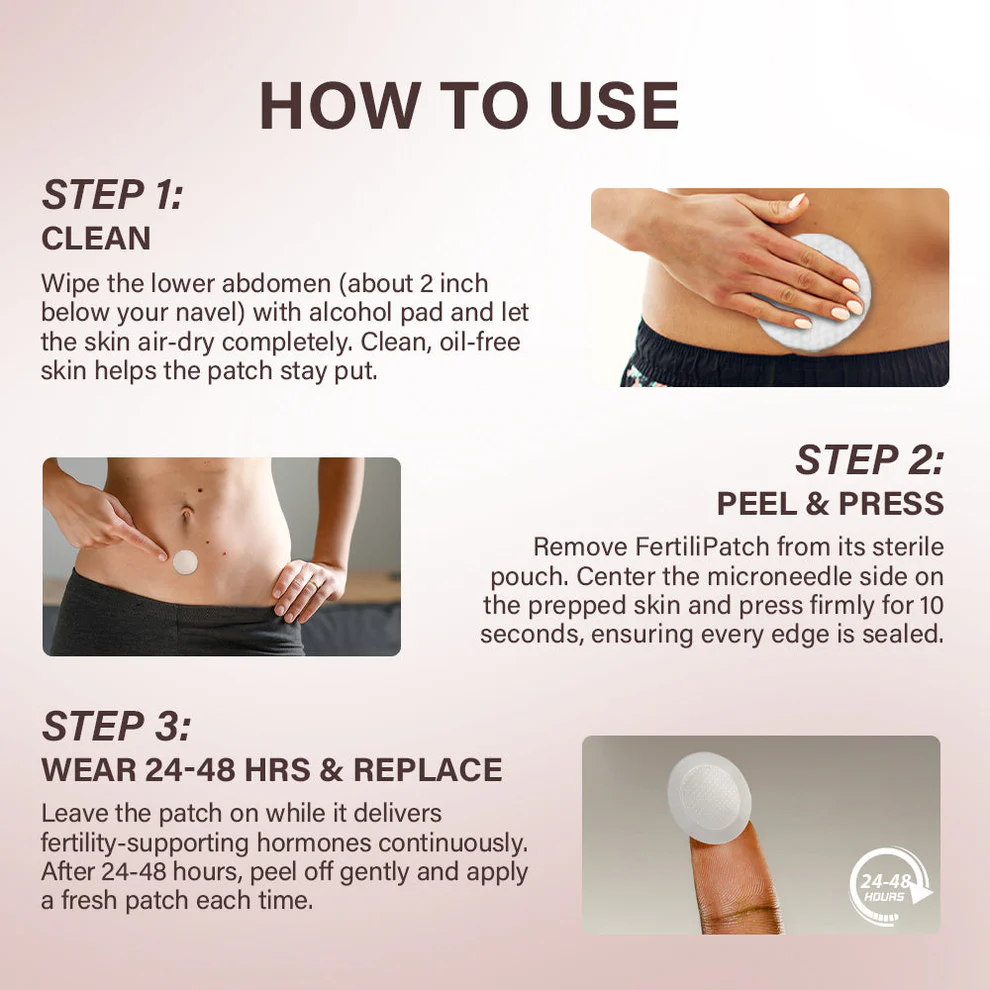 HOW TO USE

STEP 1:
CLEAN

Wipe the lower abdomen (about 2 inch below your navel) with alcohol pad and let the skin air-dry completely. Clean, oil-free skin helps the patch stay put.

STEP 2:
PEEL & PRESS

Remove FertiliPatch from its sterile pouch. Center the microneedle side on the prepped skin and press firmly for 10 seconds, ensuring every edge is sealed.

STEP 3:
WEAR 24-48 HRS & REPLACE

Leave the patch on while it delivers fertility-supporting hormones continuously. After 24-48 hours, peel off gently and apply a fresh patch each time.

24-48 HOURS