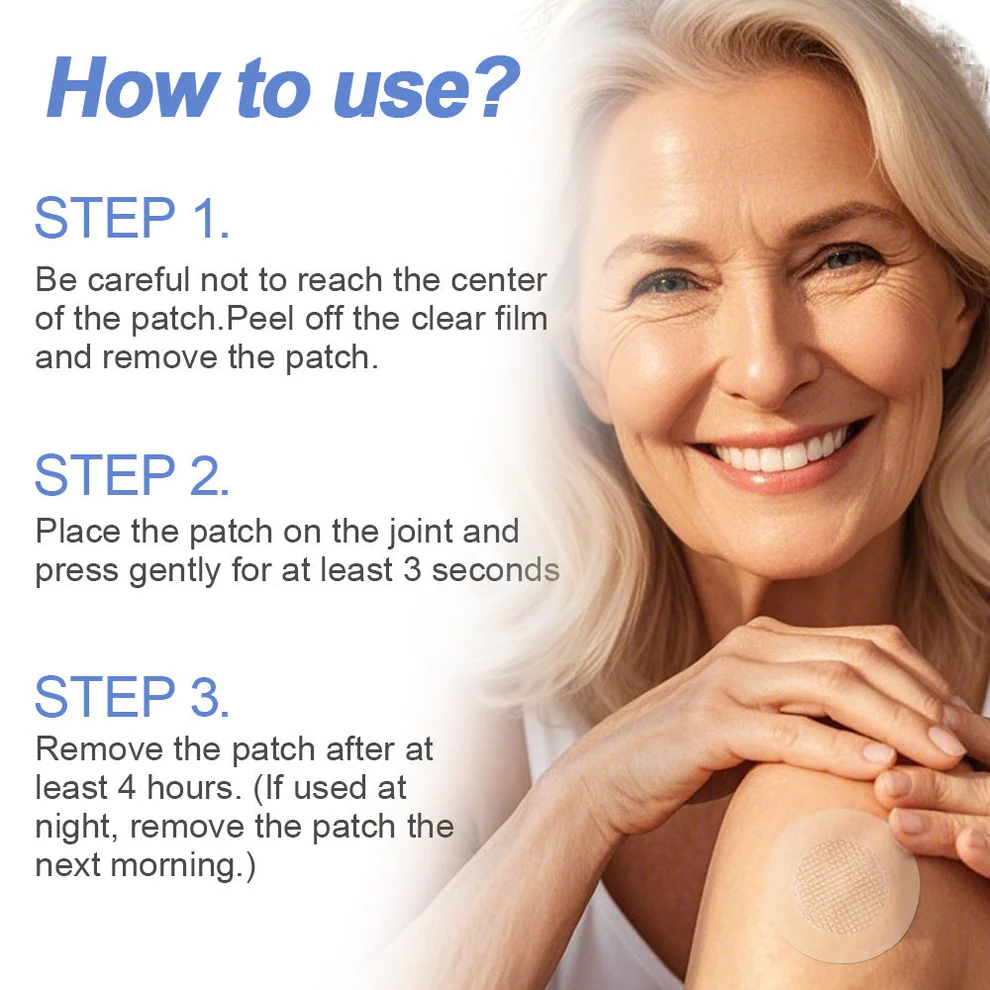 How to use?

STEP 1.
Be careful not to reach the center of the patch.Peel off the clear film and remove the patch.

STEP 2.
Place the patch on the joint and press gently for at least 3 seconds

STEP 3.
Remove the patch after at least 4 hours. (If used at night, remove the patch the next morning.)